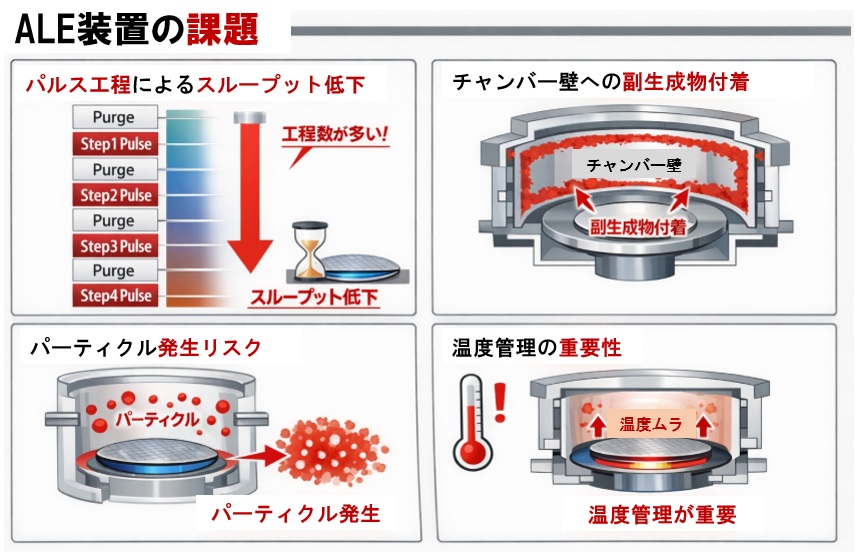 ALE装置の課題

パルス工程によるスループット低下

Purge
Step1 Pulse
Purge
Step2 Pulse
Purge
Step3 Pulse
Purge
Step4 Pulse

工程数が多い!

スループット低下

チャンバー壁への副生成物付着

チャンバー壁

副生成物付着

パーティクル発生リスク

パーティクル

パーティクル発生

温度管理の重要性

温度ムラ

温度管理が重要