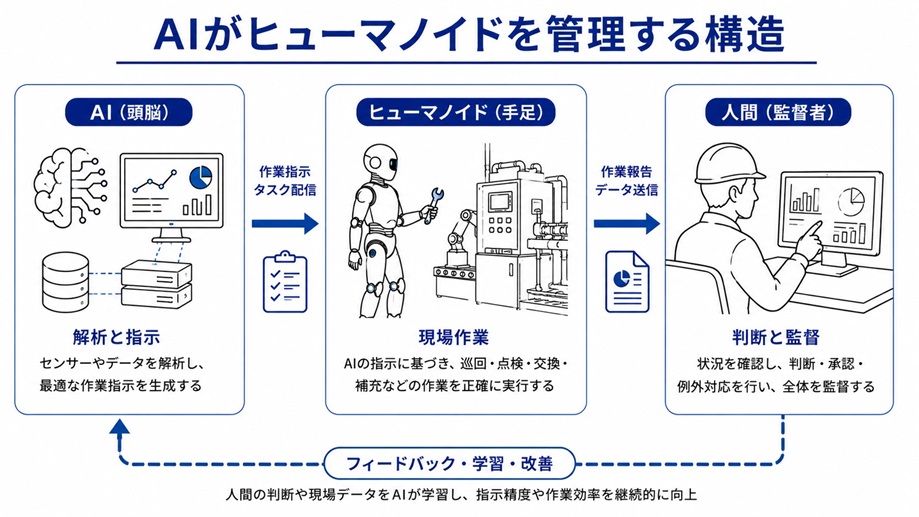 AIがヒューマノイドを管理する構造

AI（頭脳）

解析と指示

センサーやデータを解析し、最適な作業指示を生成する

作業指示
タスク配信

ヒューマノイド（手足）

現場作業

AIの指示に基づき、巡回・点検・交換・補充などの作業を正確に実行する

作業報告
データ送信

人間（監督者）

判断と監督

状況を確認し、判断・承認・例外対応を行い、全体を監督する

フィードバック・学習・改善

人間の判断や現場データをAIが学習し、指示精度や作業効率を継続的に向上