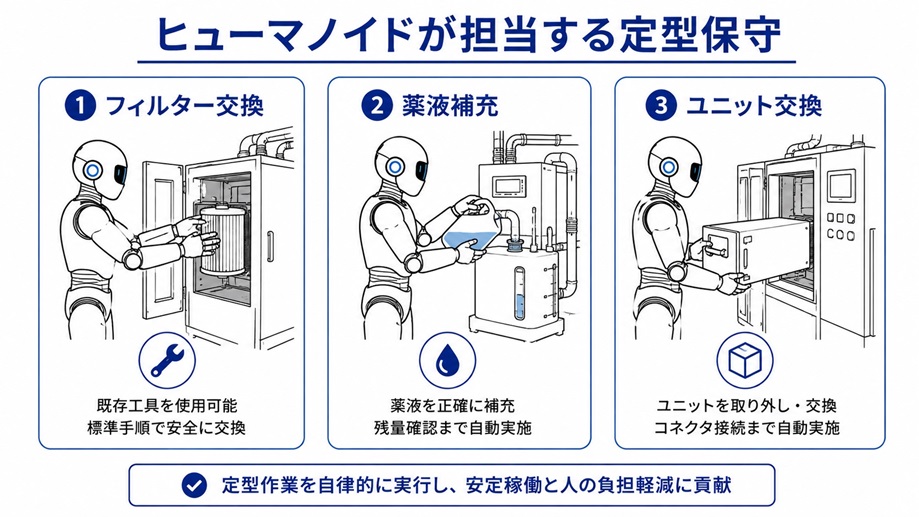 ヒューマノイドが担当する定型保守

1 フィルター交換

既存工具を使用可能
標準手順で安全に交換

2 薬液補充

薬液を正確に補充
残量確認まで自動実施

3 ユニット交換

ユニットを取り外し・交換
コネクタ接続まで自動実施

定型作業を自律的に実行し、安定稼働と人の負担軽減に貢献