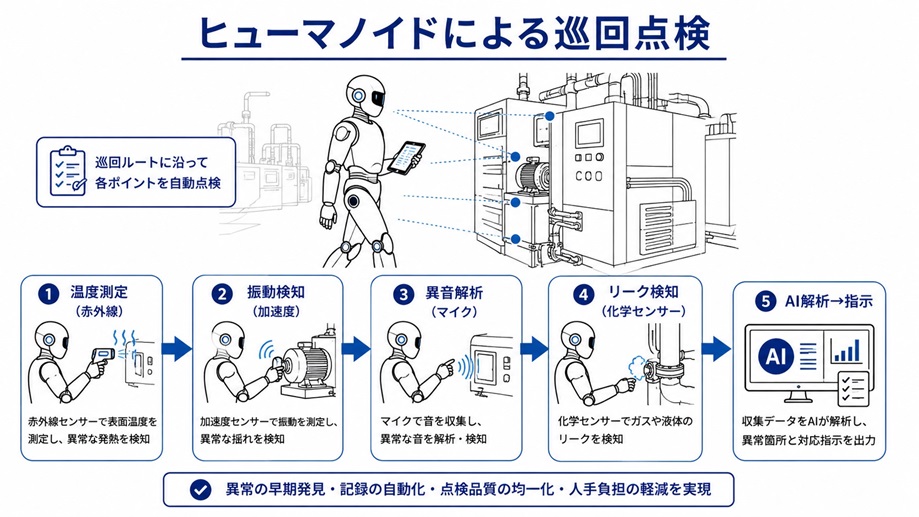 ヒューマノイドによる巡回点検

巡回ルートに沿って
各ポイントを自動点検

1 温度測定
(赤外線)

赤外線センサーで表面温度を測定し、異常な発熱を検知

2 振動検知
(加速度)

加速度センサーで振動を測定し、異常な揺れを検知

3 異音解析
(マイク)

マイクで音を収集し、異常な音を解析・検知

4 リーク検知
(化学センサー)

化学センサーでガスや液体のリークを検知

5 AI解析→指示

AI

収集データをAIが解析し、異常箇所と対応指示を出力

異常の早期発見・記録の自動化・点検品質の均一化・人手負担の軽減を実現